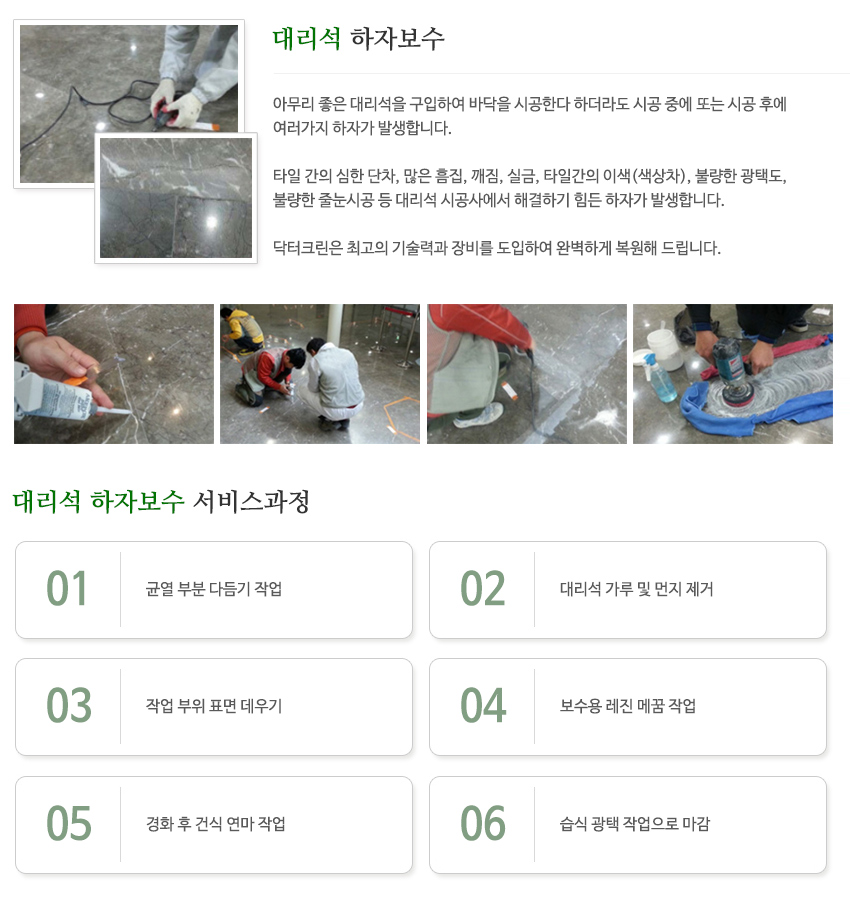 대리석 하자보수

아무리 좋은 대리석을 구입하여 바닥을 시공한다 하더라도 시공 중에 또는 시공 후에 여러가지 하자가 발생합니다.

타일 간의 심한 단차, 많은 흠집, 깨짐, 실금, 타일간의 이색(색상차), 불량한 광택도, 불량한 줄눈시공 등 대리석 시공사에서 해결하기 힘든 하자가 발생합니다.

닥터크린은 최고의 기술력과 장비를 도입하여 완벽하게 복원해 드립니다.

대리석 하자보수 서비스과정

01 균열 부분 다듬기 작업

02 대리석 가루 및 먼지 제거

03 작업 부위 표면 데우기

04 보수용 레진 메꿈 작업

05 경화 후 건식 연마 작업

06 습식 광택 작업으로 마감